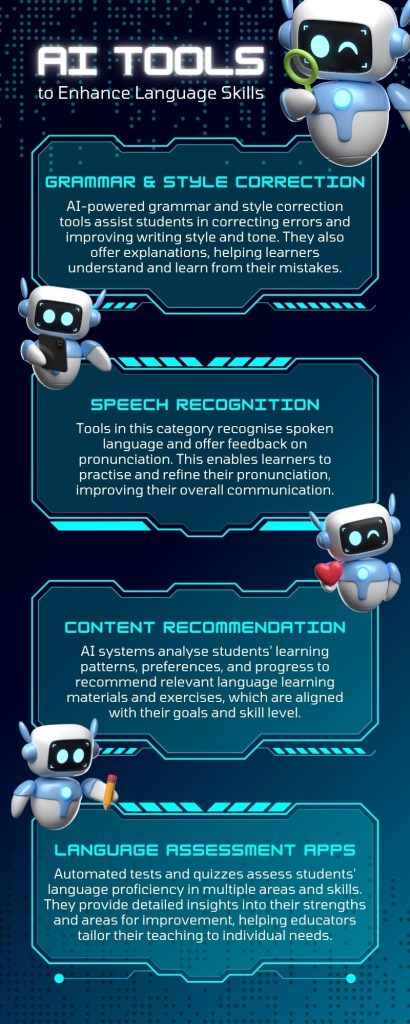 AI TOOLS
to Enhance Language Skills

GRAMMAR & STYLE CORRECTION

AI-powered grammar and style correction tools assist students in correcting errors and improving writing style and tone. They also offer explanations, helping learners understand and learn from their mistakes.

SPEECH RECOGNITION

Tools in this category recognise spoken language and offer feedback on pronunciation. This enables learners to practise and refine their pronunciation, improving their overall communication.

CONTENT RECOMMENDATION

AI systems analyse students' learning patterns, preferences, and progress to recommend relevant language learning materials and exercises, which are aligned with their goals and skill level.

LANGUAGE ASSESSMENT APPS

Automated tests and quizzes assess students' language proficiency in multiple areas and skills. They provide detailed insights into their strengths and areas for improvement, helping educators tailor their teaching to individual needs.